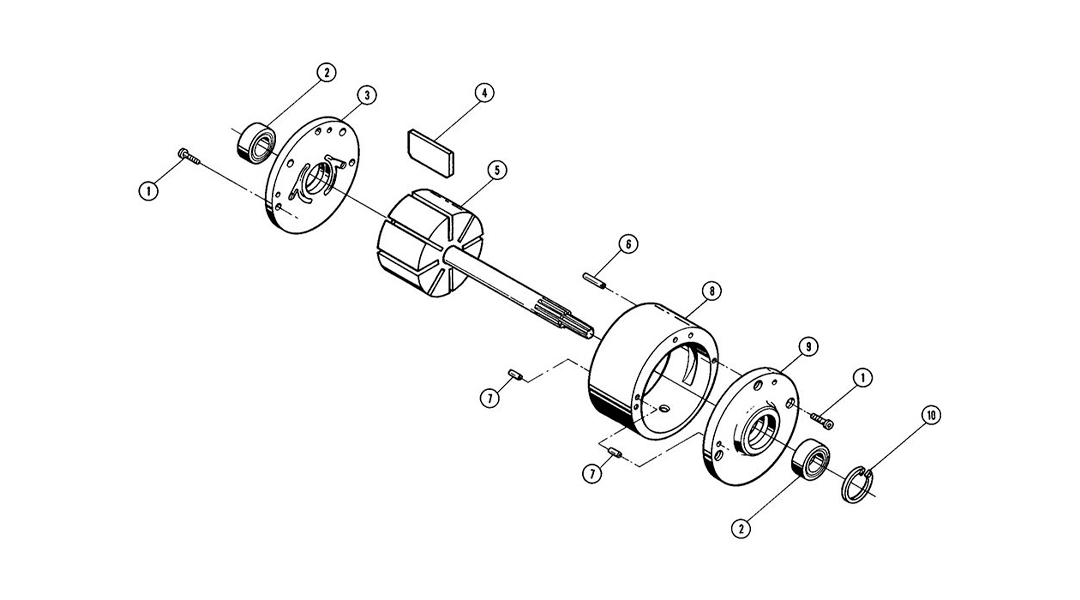 2
3
4
1
5
6
8
9
1
7
10
7
2