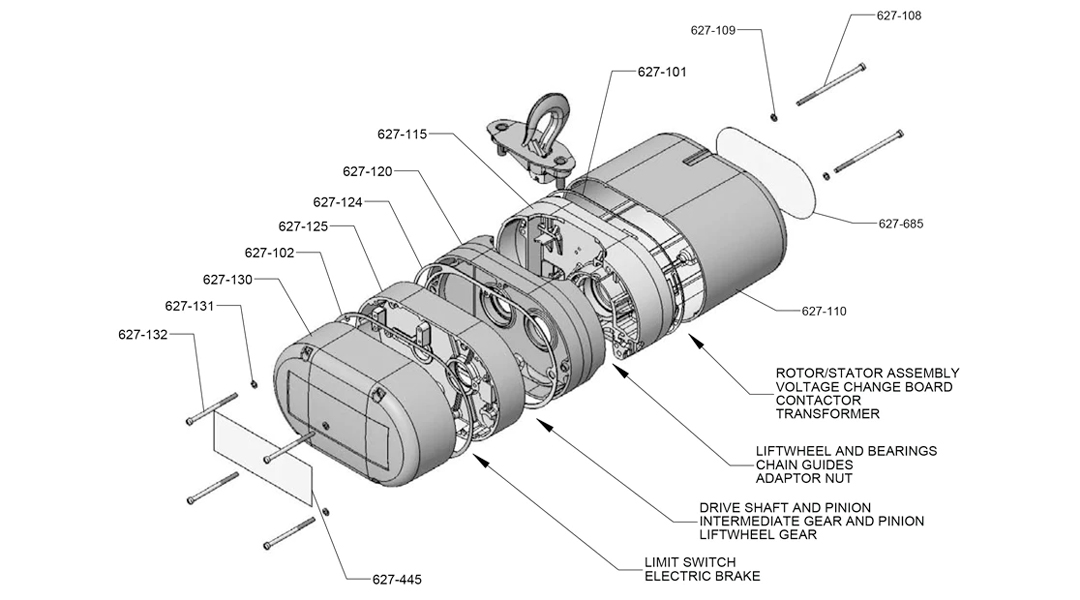 627-109
627-108
627-101
627-115
627-120
627-124
627-125
627-102
627-130
627-131
627-132
627-685
627-110

ROTOR/STATOR ASSEMBLY
VOLTAGE CHANGE BOARD
CONTACTOR
TRANSFORMER

LIFTWHEEL AND BEARINGS
CHAIN GUIDES
ADAPTOR NUT

DRIVE SHAFT AND PINION
INTERMEDIATE GEAR AND PINION
LIFTWHEEL GEAR

LIMIT SWITCH
ELECTRIC BRAKE

627-445